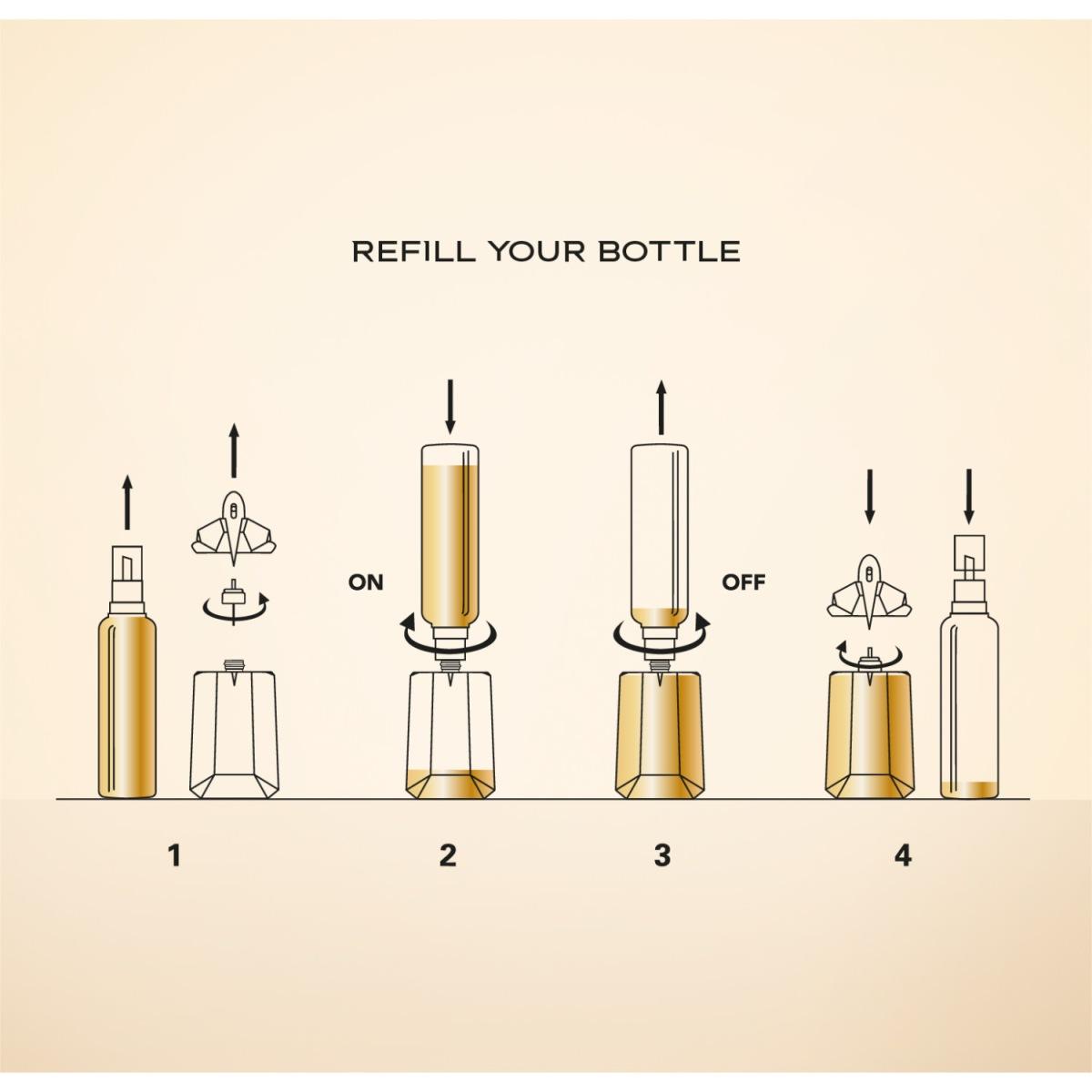 REFILL YOUR BOTTLE

ON

OFF

1

2

3

4